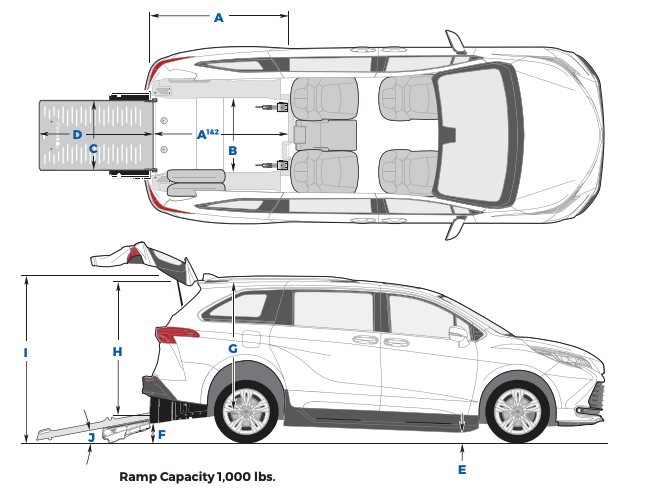 A
D
C
$A^{1\&2}$
B
I
H
G
J
F
E
Ramp Capacity 1,000 lbs.